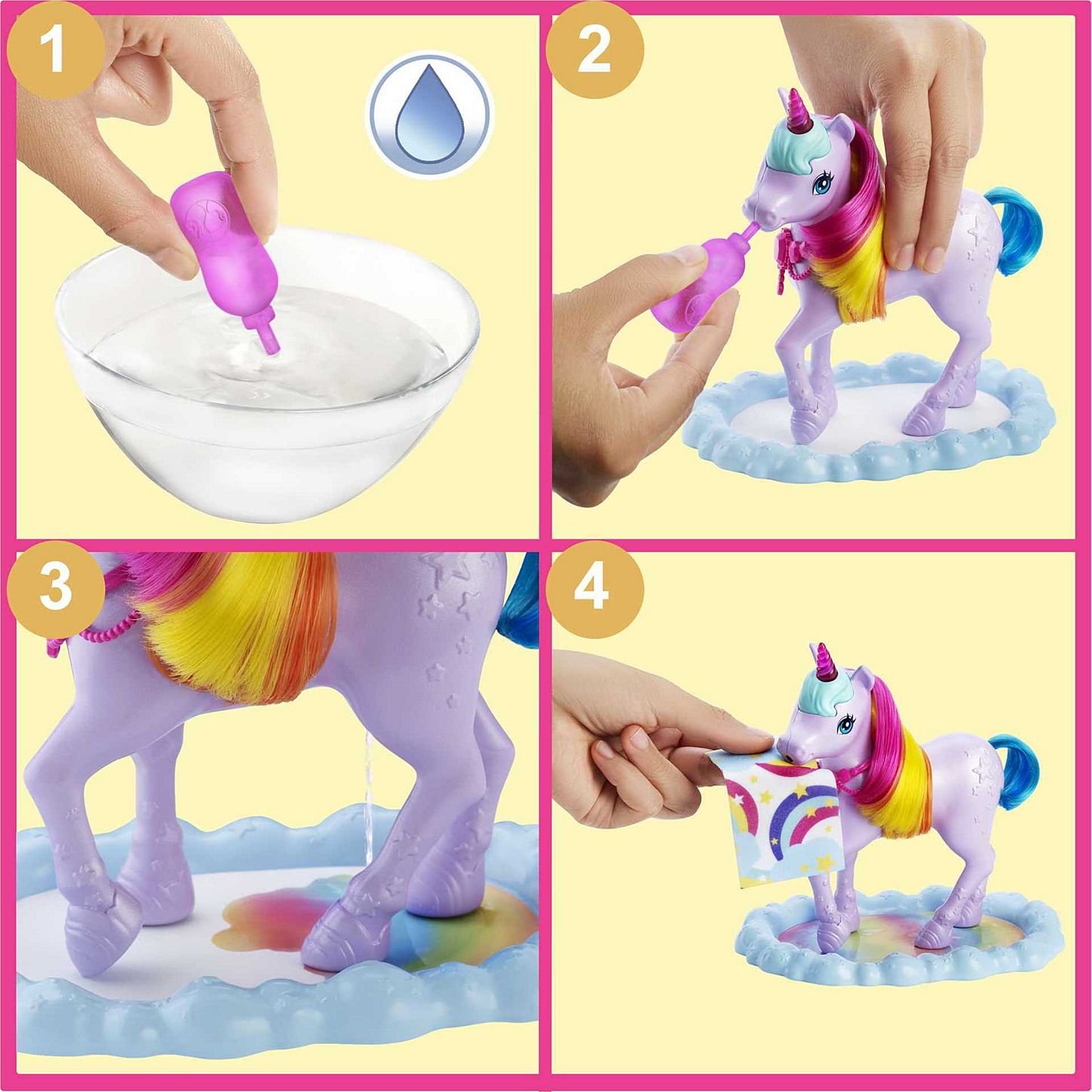 1

2

3

4